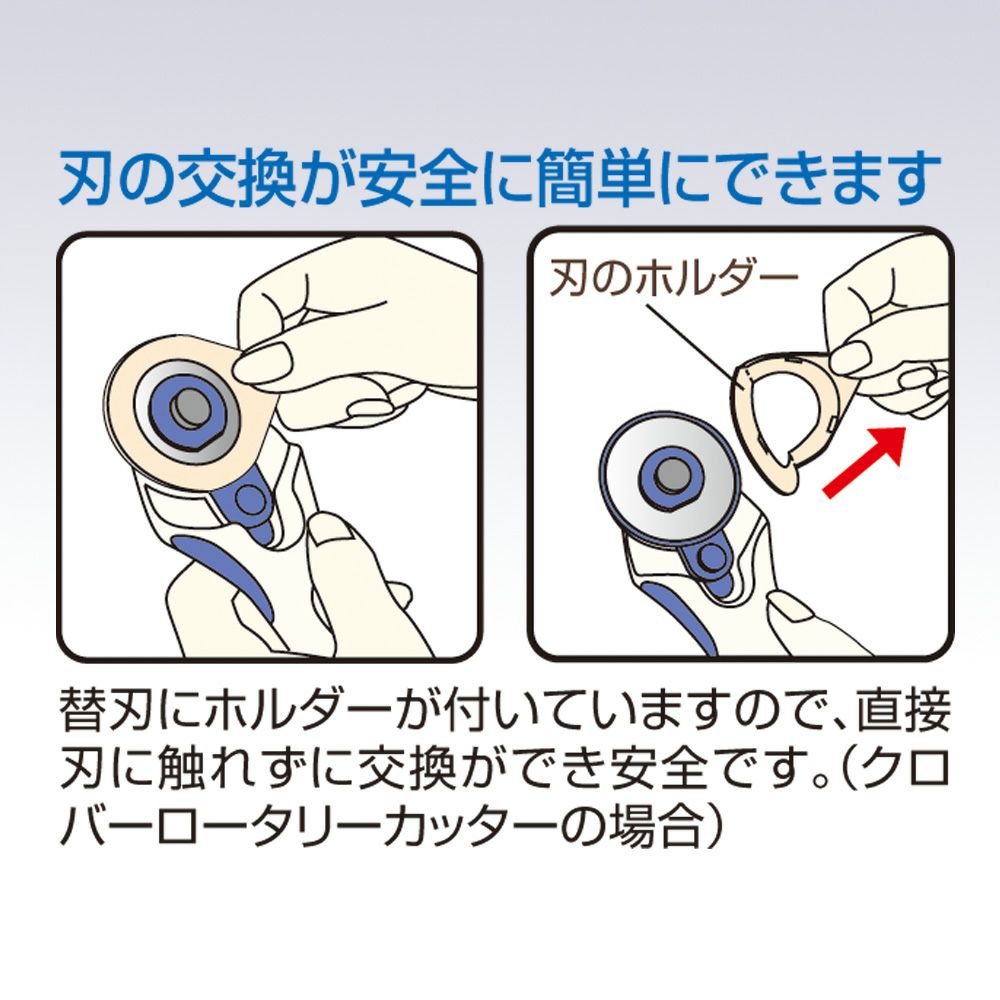 刃の交換が安全に簡単にできます

刃のホルダー

替刃にホルダーが付いていますので、直接刃に触れずに交換ができ安全です。（クロバーロータリーカッターの場合）