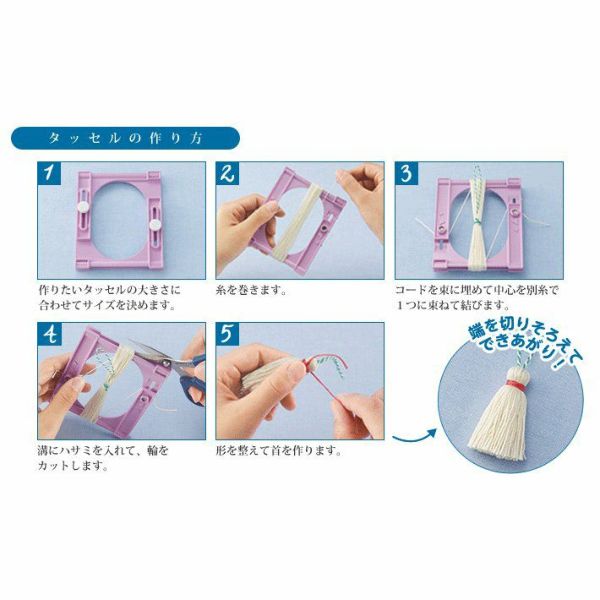 タッセルの作り方

1
作りたいタッセルの大きさに合わせてサイズを決めます。

2
糸を巻きます。

3
コードを束に埋めて中心を別糸で1つに束ねて結びます。

4
溝にハサミを入れて、輪をカットします。

5
形を整えて首を作ります。

端を切りそろえてできあがり!