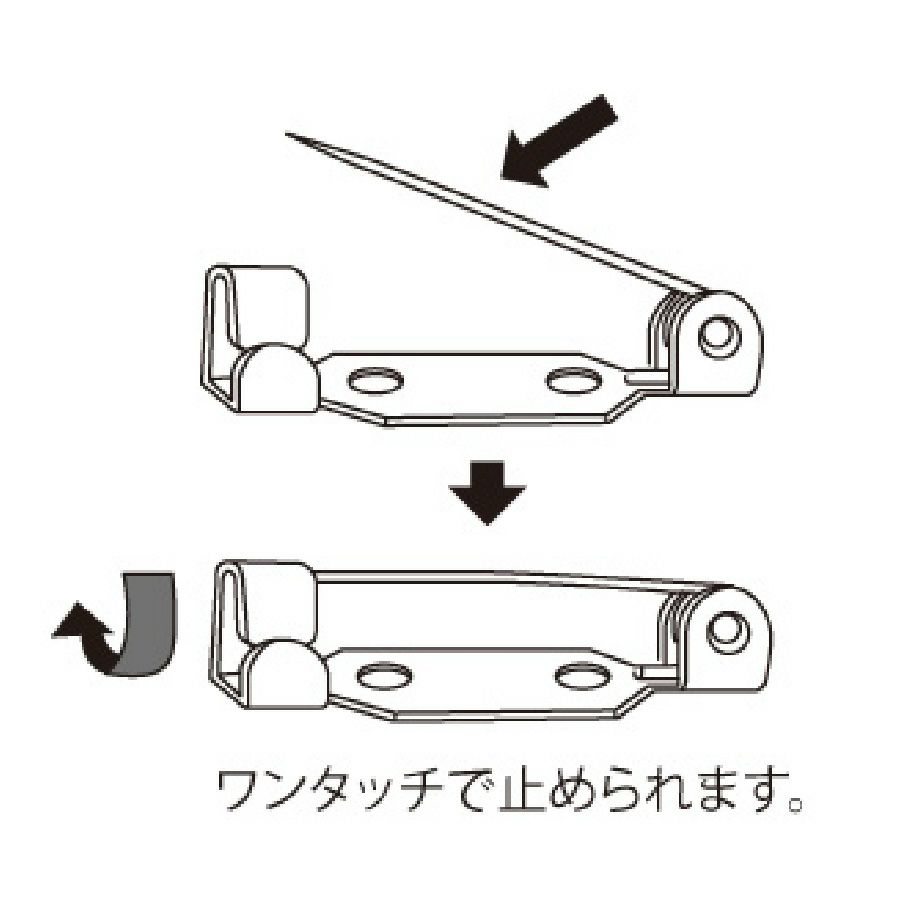 ワンタッチで止められます。