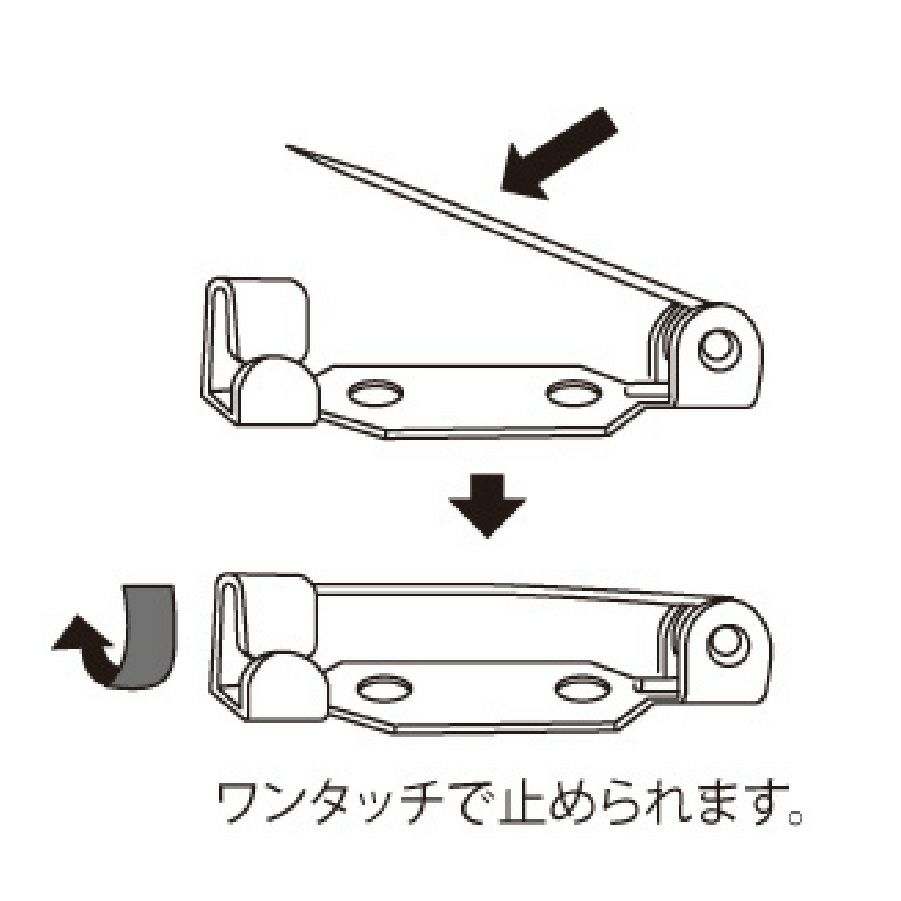 ワンタッチで止められます。