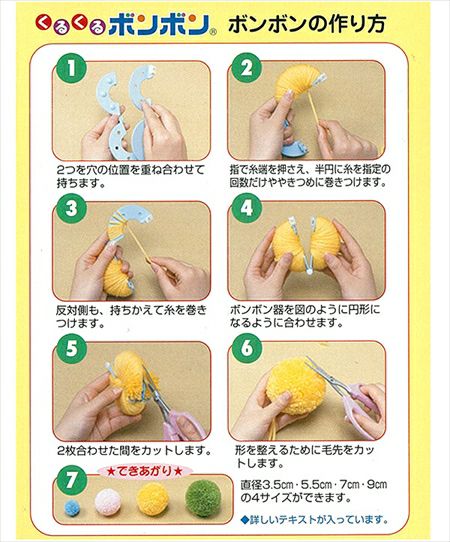 くるくるボンボン®　ボンボンの作り方

1
2つを穴の位置を重ね合わせて持ちます。

2
指で糸端を押さえ、半円に糸を指定の回数だけややきつめに巻きつけます。

3
反対側も、持ちかえて糸を巻きつけます。

4
ボンボン器を図のように円形になるように合わせます。

5
2枚合わせた間をカットします。

6
形を整えるために毛先をカットします。

7
★できあがり★

直径3.5㎝・5.5㎝・7㎝・9㎝の4サイズができます。

◆詳しいテキストが入っています。