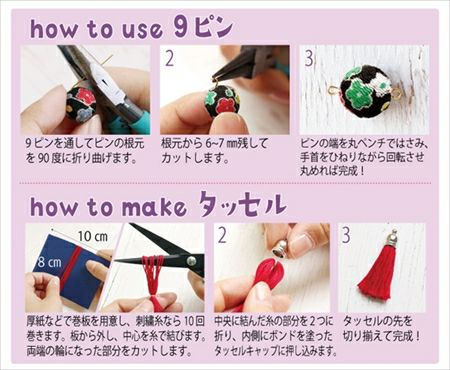 how to use 9ピン

9ピンを通してピンの根元を90度に折り曲げます。

2

根元から6~7㎜残してカットします。

3

ピンの端を丸ペンチではさみ、手首をひねりながら回転させ丸めれば完成！

how to make タッセル

10 cm

8 cm

厚紙などで巻板を用意し、刺繍糸なら10回巻きます。板から外し、中心を糸で結びます。両端の輪になった部分をカットします。

2

中央に結んだ糸の部分を2つに折り、内側にボンドを塗ったタッセルキャップに押し込みます。

3

タッセルの先を切り揃えて完成！