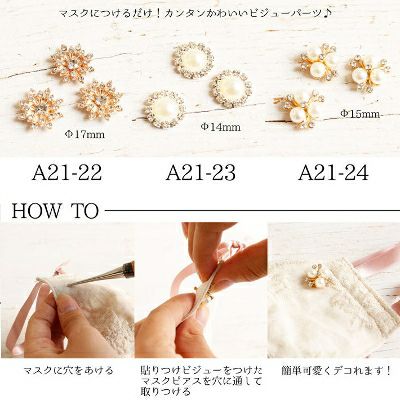 マスクにつけるだけ！カンタンかわいいビジューパーツ♪

Φ17mm

Φ14mm

Φ15mm

A21-22

A21-23

A21-24

HOW TO

マスクに穴をあける

貼りつけビジューをつけたマスクピアスを穴に通して取りつける

簡単可愛くデコれます！