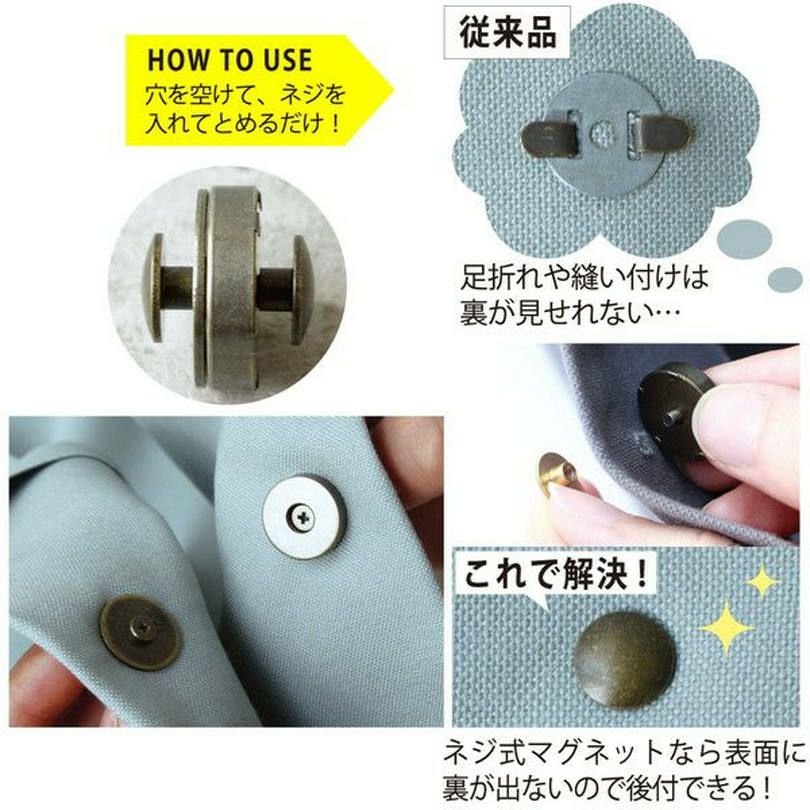 HOW TO USE
穴を空けて、ネジを入れてとめるだけ！

従来品

足折れや縫い付けは裏が見せれない…

これで解決！

ネジ式マグネットなら表面に裏が出ないので後付できる！