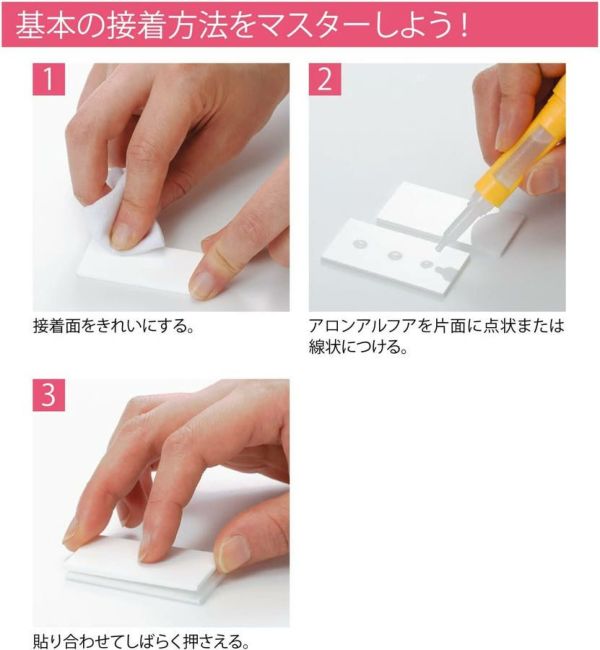 基本の接着方法をマスターしよう！

1

接着面をきれいにする。

2

アロンアルフアを片面に点状または線状につける。

3

貼り合わせてしばらく押さえる。