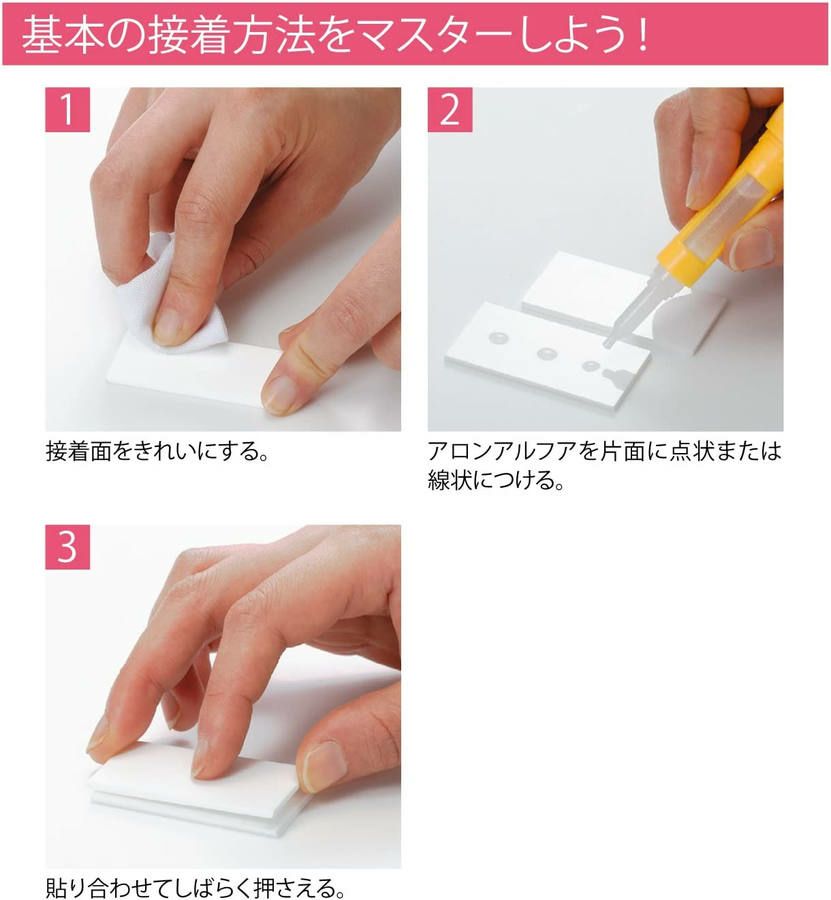 基本の接着方法をマスターしよう！

1

接着面をきれいにする。

2

アロンアルフアを片面に点状または線状につける。

3

貼り合わせてしばらく押さえる。