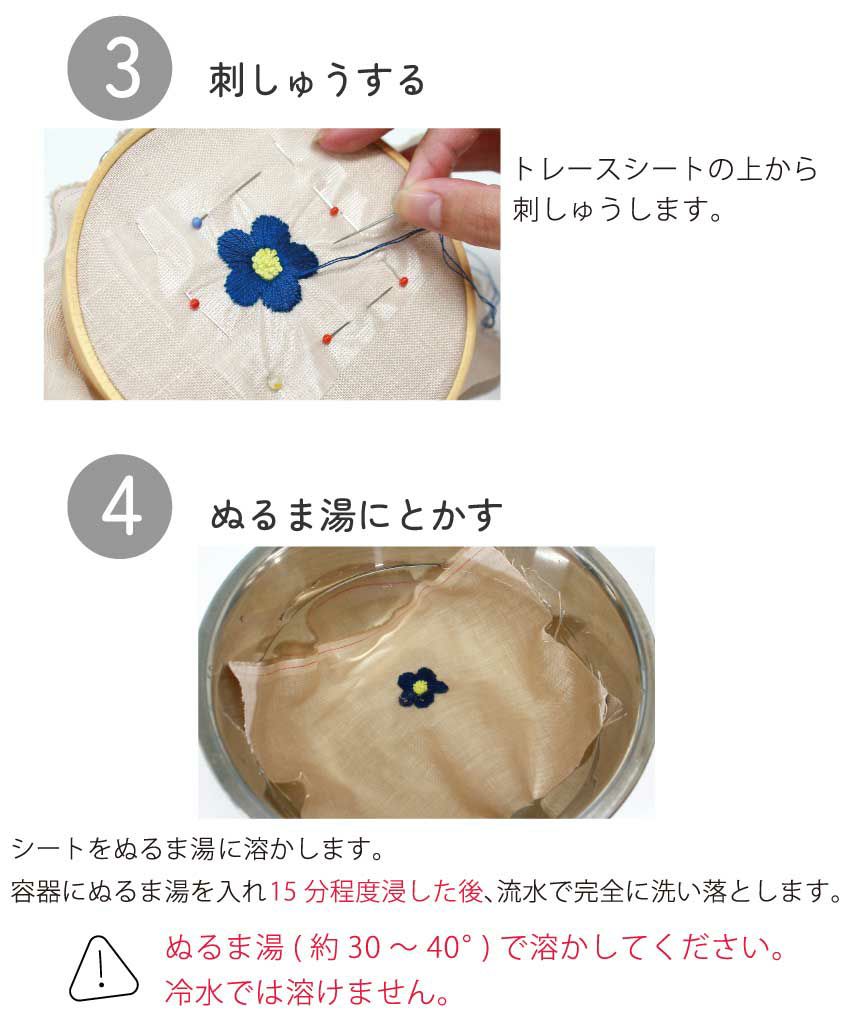 3 刺しゅうする

トレースシートの上から刺しゅうします。

4 ぬるま湯にとかす

シートをぬるま湯に溶かします。

容器にぬるま湯を入れ15分程度浸した後、流水で完全に洗い落とします。

!

ぬるま湯（約30～40°）で溶かしてください。
冷水では溶けません。