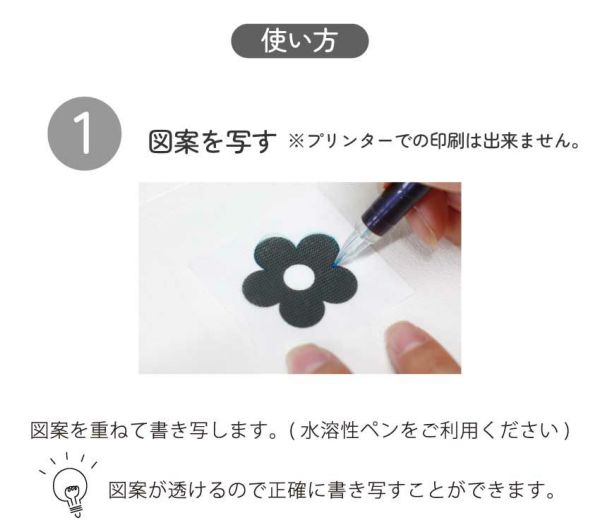 使い方

1

図案を写す ※プリンターでの印刷は出来ません。

図案を重ねて書き写します。( 水溶性ペンをご利用ください )

図案が透けるので正確に書き写すことができます。