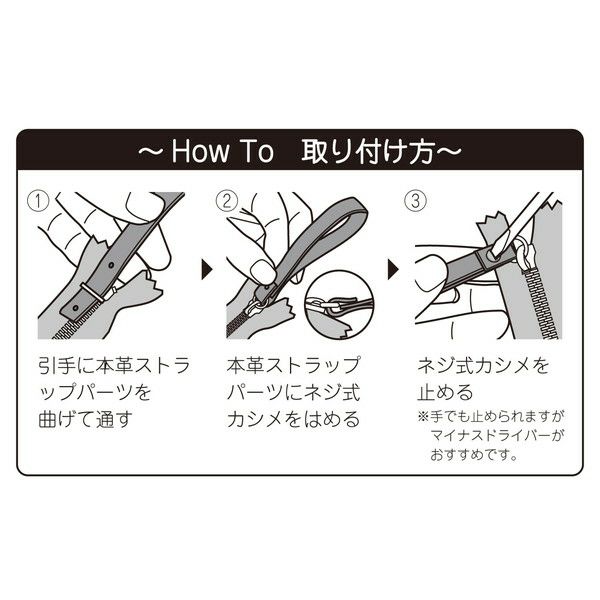 ～How To　取り付け方～

①

引手に本革ストラップパーツを曲げて通す

②

本革ストラップパーツにネジ式カシメをはめる

③

ネジ式カシメを止める

※手でも止められますがマイナスドライバーがおすすめです。