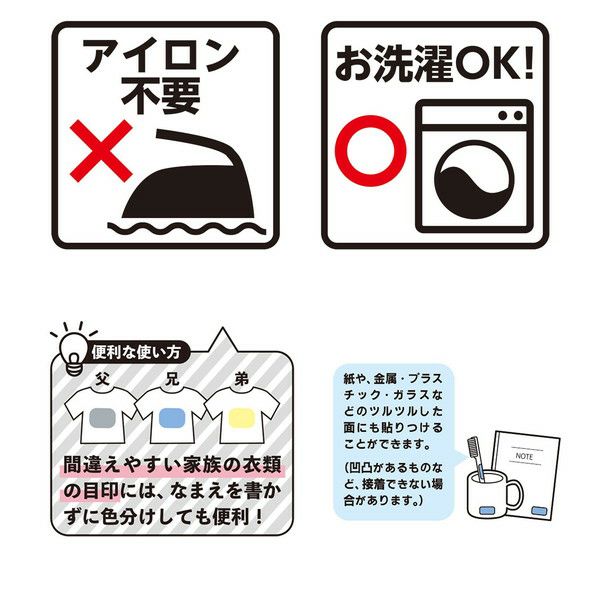 アイロン不要

お洗濯OK!

便利な使い方

父　兄　弟

間違えやすい家族の衣類の目印には、なまえを書かずに色分けしても便利！

紙や、金属・プラスチック・ガラスなどのツルツルした面にも貼りつけることができます。

(凹凸があるものなど、接着できない場合があります。)

NOTE