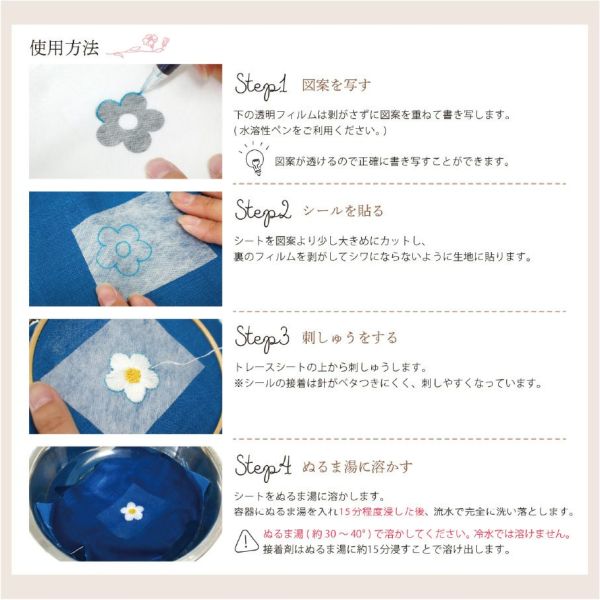 使用方法

Step1 図案を写す

下の透明フィルムは剥がさずに図案を重ねて書き写します。
(水溶性ペンをご利用ください。)

図案が透けるので正確に書き写すことができます。

Step2 シールを貼る

シートを図案より少し大きめにカットし、
裏のフィルムを剥がしてシワにならないように生地に貼ります。

Step3 刺しゅうをする

トレースシートの上から刺しゅうします。
※シールの接着は針がベタつきにくく、刺しやすくなっています。

Step4 ぬるま湯に溶かす

シートをぬるま湯に溶かします。
容器にぬるま湯を入れ15分程度浸した後、流水で完全に洗い落とします。

ぬるま湯(約30～40°)で溶かしてください。冷水では溶けません。
接着剤はぬるま湯に約15分浸すことで溶け出します。