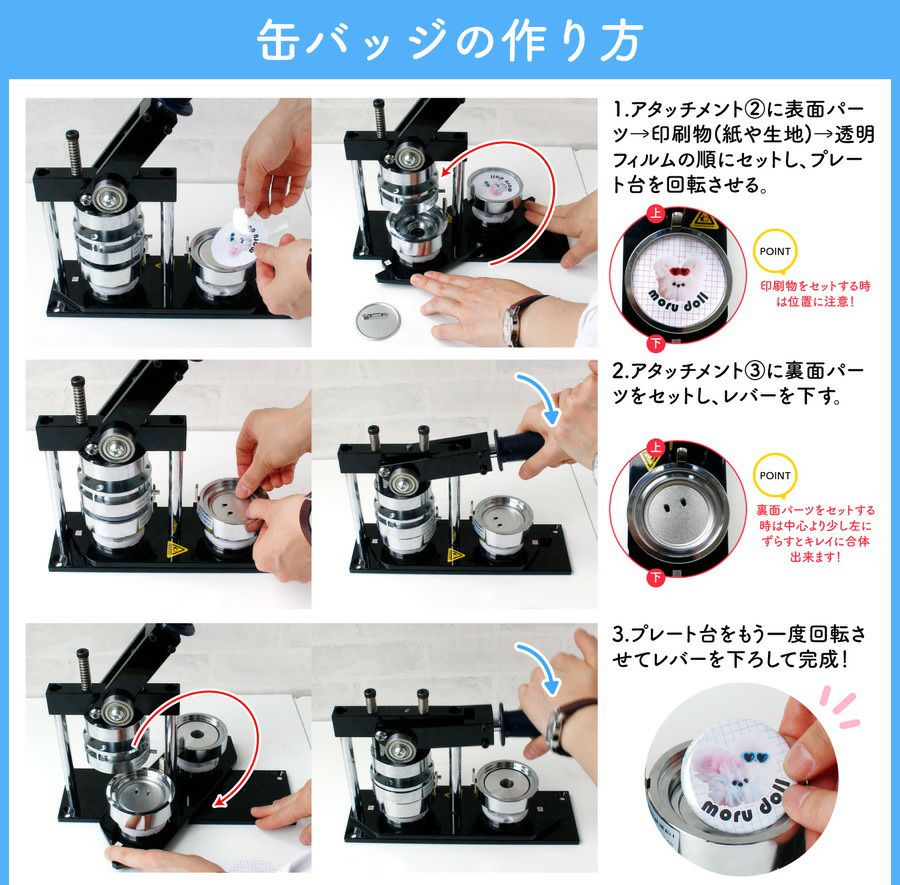 缶バッジの作り方

1.アタッチメント②に表面パーツ→印刷物(紙や生地)→透明フィルムの順にセットし、プレート台を回転させる。

上

moru doll

下

POINT

印刷物をセットする時は位置に注意!

2.アタッチメント③に裏面パーツをセットし、レバーを下す。

上

下

POINT

裏面パーツをセットする時は中心より少し左にずらすとキレイに合体出来ます!

3.プレート台をもう一度回転させてレバーを下ろして完成!

moru doll