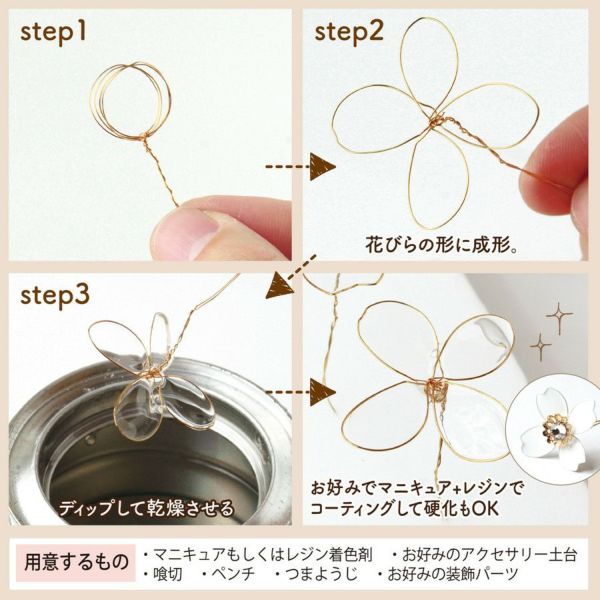 step1

step2

花びらの形に成形。

step3

ディップして乾燥させる

お好みでマニキュア+レジンでコーティングして硬化もOK

用意するもの

・マニキュアもしくはレジン着色剤　・お好みのアクセサリー土台
・喰切　・ペンチ　・つまようじ　・お好みの装飾パーツ