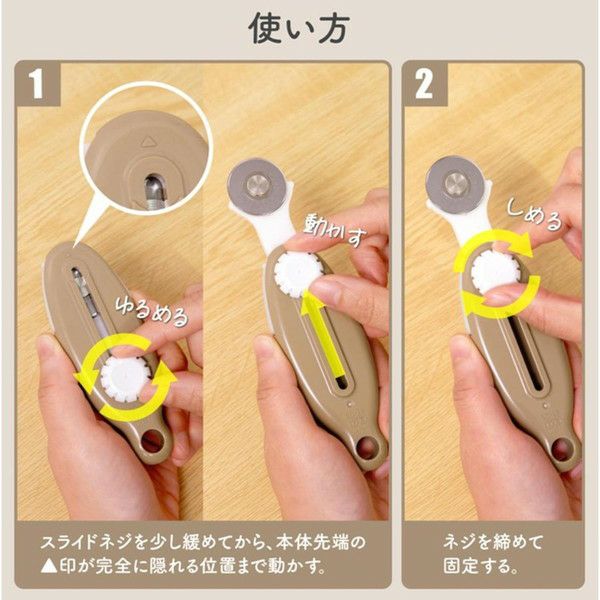 使い方

1

ゆるめる

動かす

スライドネジを少し緩めてから、本体先端の▲印が完全に隠れる位置まで動かす。

2

しめる

ネジを締めて固定する。