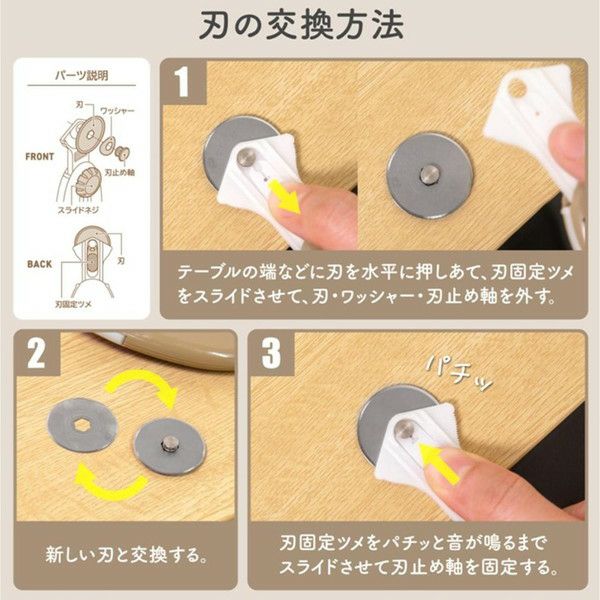 刃の交換方法

パーツ説明

刃

ワッシャー

FRONT

刃止め軸

スライドネジ

BACK

刃

刃固定ツメ

1

テーブルの端などに刃を水平に押しあて、刃固定ツメをスライドさせて、刃・ワッシャー・刃止め軸を外す。

2

新しい刃と交換する。

3

パチッ

刃固定ツメをパチッと音が鳴るまでスライドさせて刃止め軸を固定する。