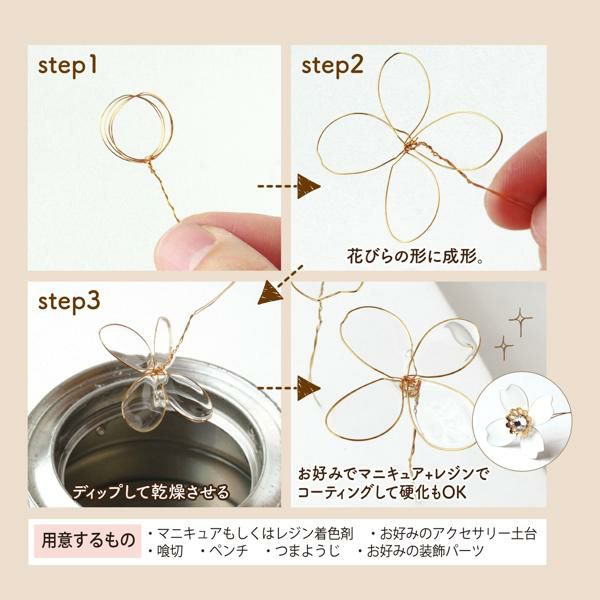 step1

step2

花びらの形に成形。

step3

ディップして乾燥させる

お好みでマニキュア+レジンでコーティングして硬化もOK

用意するもの
・マニキュアもしくはレジン着色剤　・お好みのアクセサリー土台
・喰切　・ペンチ　・つまようじ　・お好みの装飾パーツ